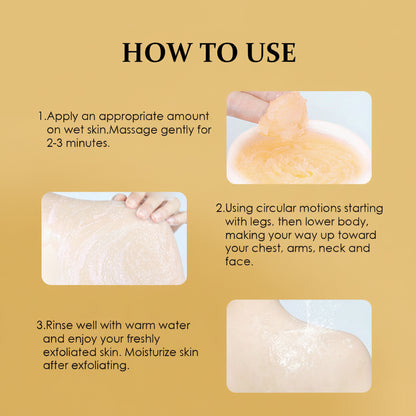 HOW TO USE

1.Apply an appropriate amount on wet skin.Massage gently for 2-3 minutes.

2.Using circular motions starting with legs. then lower body, making your way up toward your chest, arms, neck and face.

3.Rinse well with warm water and enjoy your freshly exfoliated skin. Moisturize skin after exfoliating.